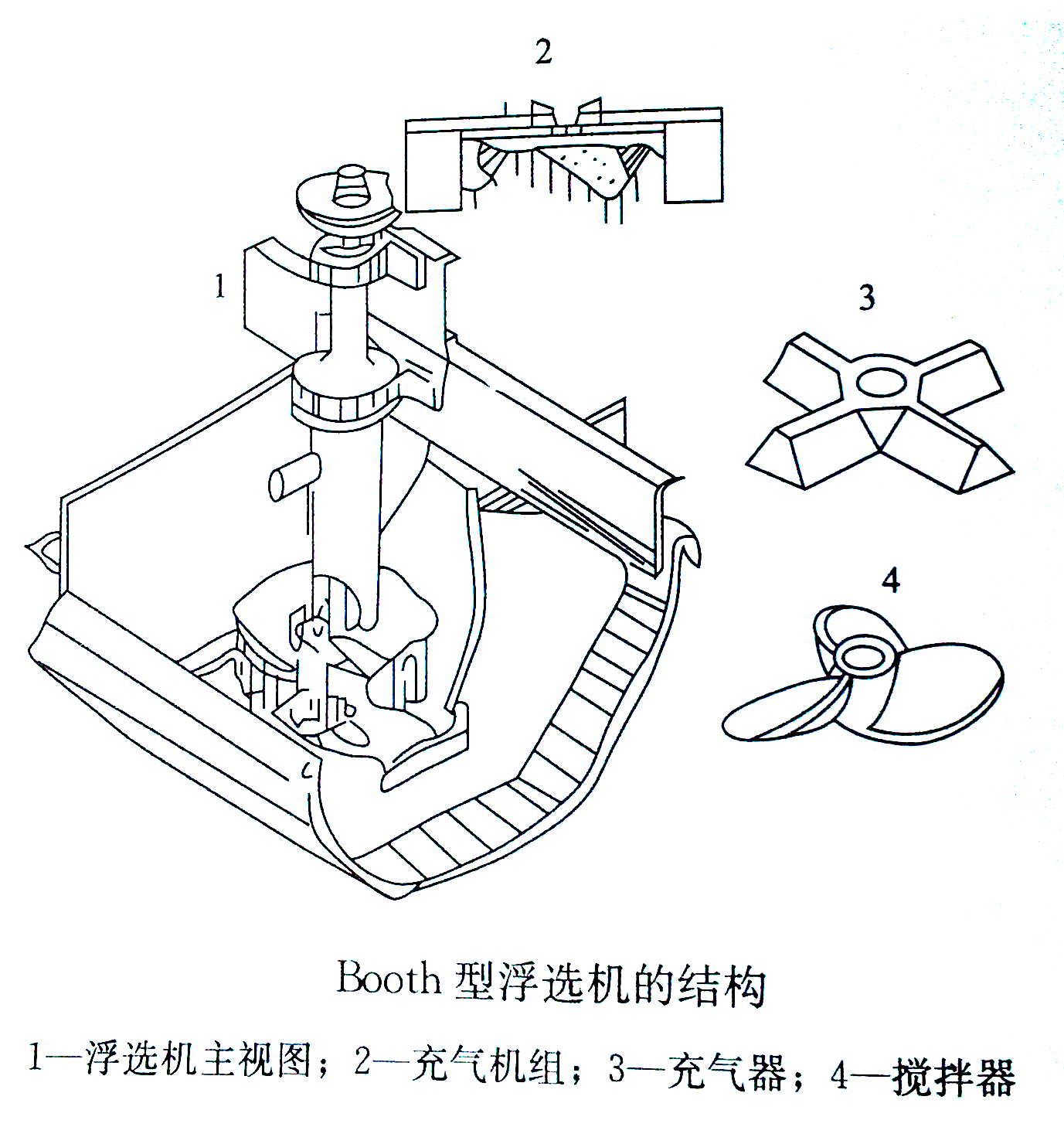 2

1

3

4

Booth 型浮选机的结构

1—浮选机主视图；2—充气机组；3—充气器；4—搅拌器